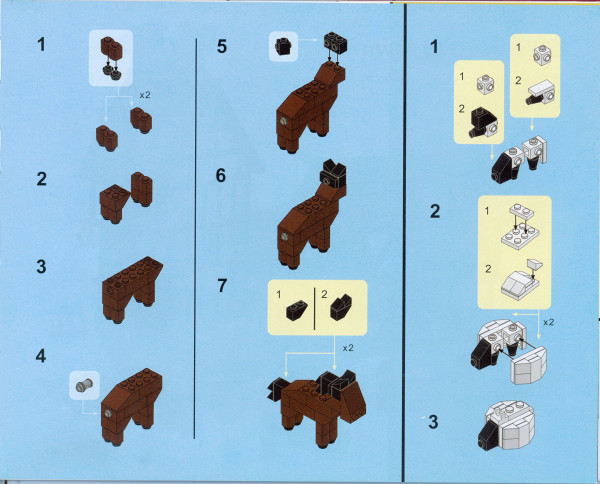 1

x2

2

3

4

5

6

7

1

2

x2

1

1

2

1

2

2

1

2

x2

3